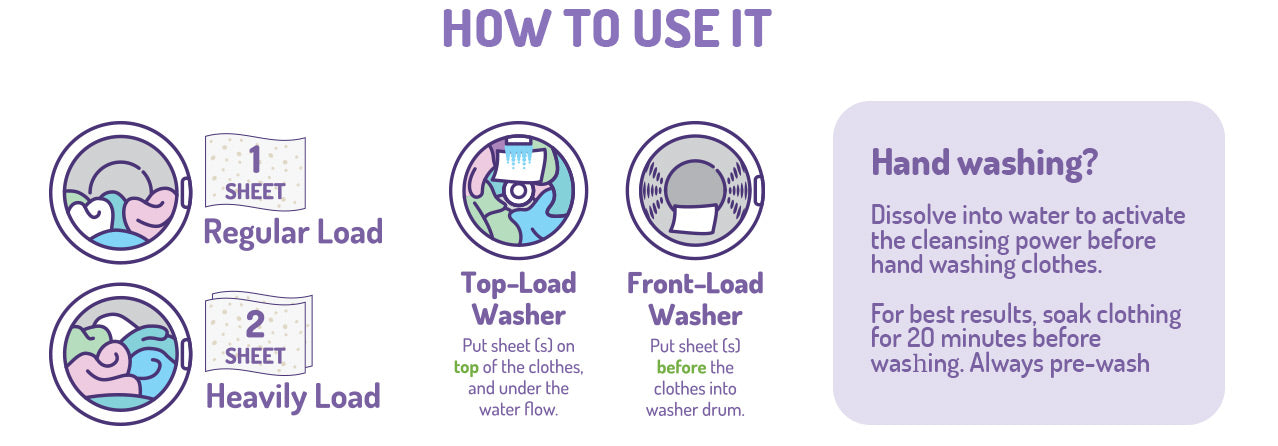 HOW TO USE IT

1
SHEET
Regular Load

2
SHEET
Heavily Load

Top-Load Washer
Put sheet (s) on top of the clothes, and under the water flow.

Front-Load Washer
Put sheet (s) before the clothes into washer drum.

Hand washing?
Dissolve into water to activate the cleansing power before hand washing clothes.

For best results, soak clothing for 20 minutes before washing. Always pre-wash