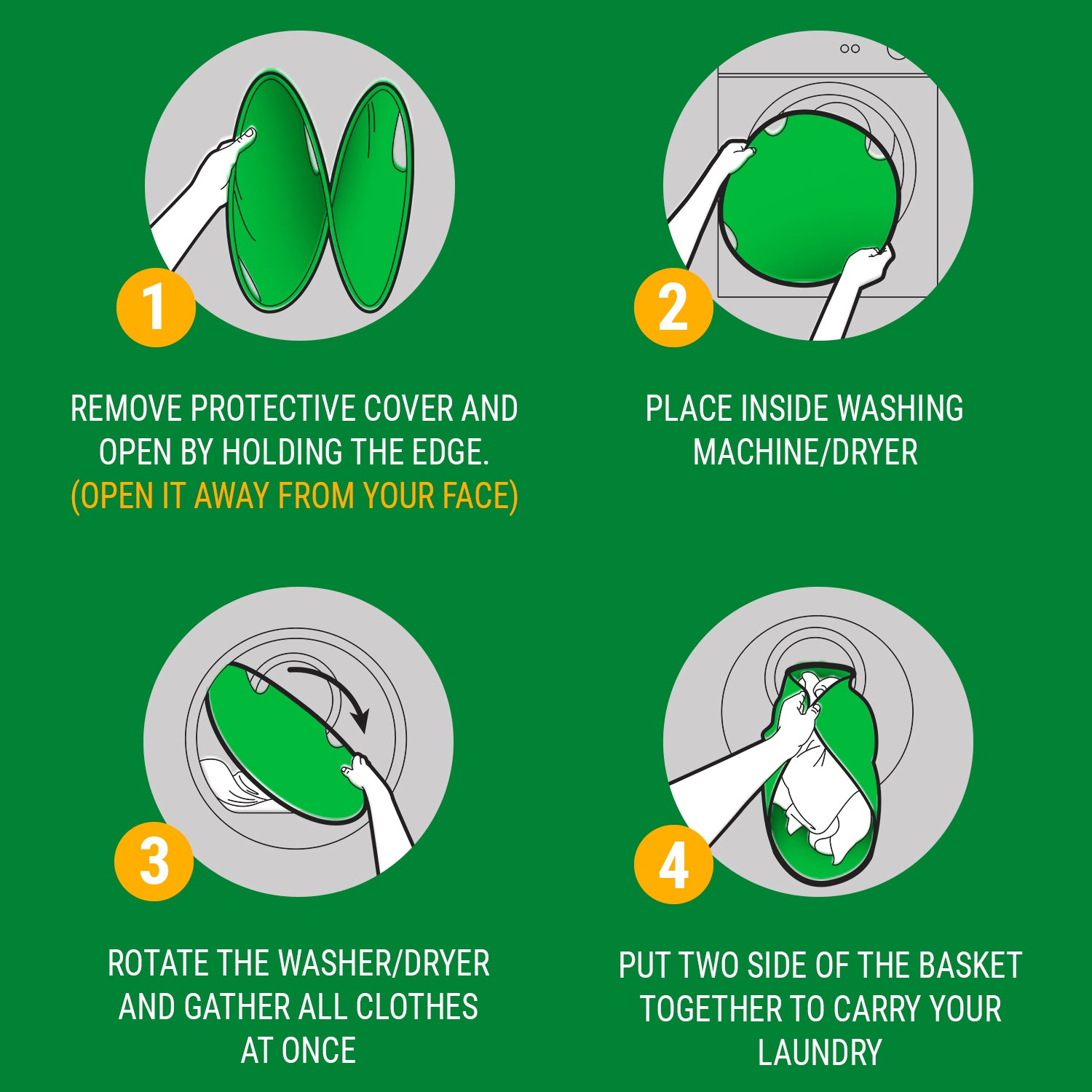 1

REMOVE PROTECTIVE COVER AND OPEN BY HOLDING THE EDGE. (OPEN IT AWAY FROM YOUR FACE)

2

PLACE INSIDE WASHING MACHINE/DRYER

3

ROTATE THE WASHER/DRYER AND GATHER ALL CLOTHES AT ONCE

4

PUT TWO SIDE OF THE BASKET TOGETHER TO CARRY YOUR LAUNDRY