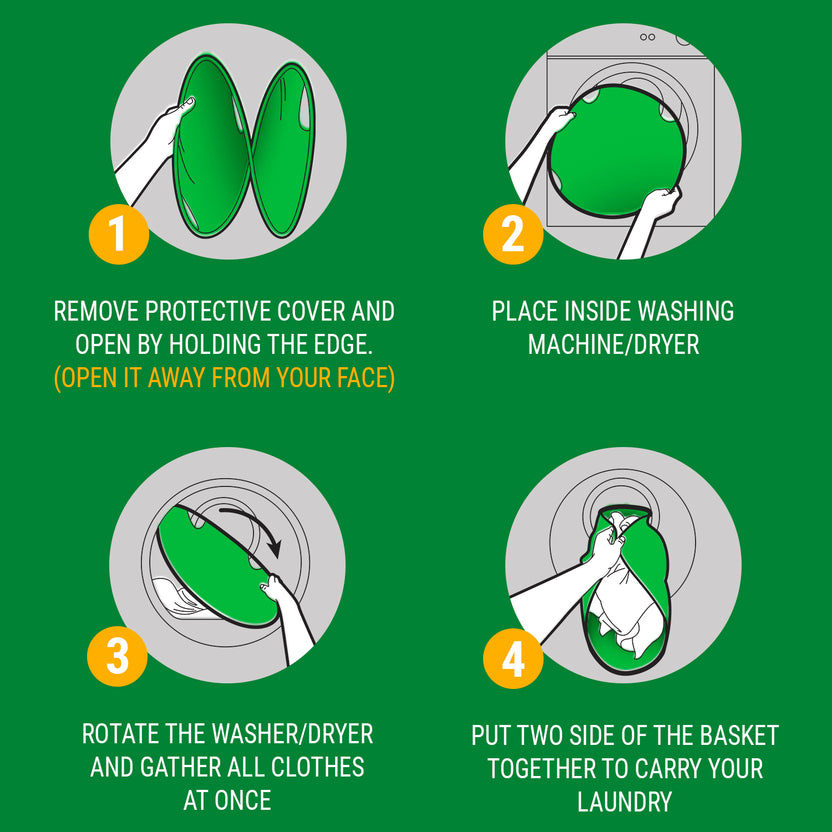 1

REMOVE PROTECTIVE COVER AND OPEN BY HOLDING THE EDGE.
(OPEN IT AWAY FROM YOUR FACE)

2

PLACE INSIDE WASHING MACHINE/DRYER

3

ROTATE THE WASHER/DRYER AND GATHER ALL CLOTHES AT ONCE

4

PUT TWO SIDE OF THE BASKET TOGETHER TO CARRY YOUR LAUNDRY